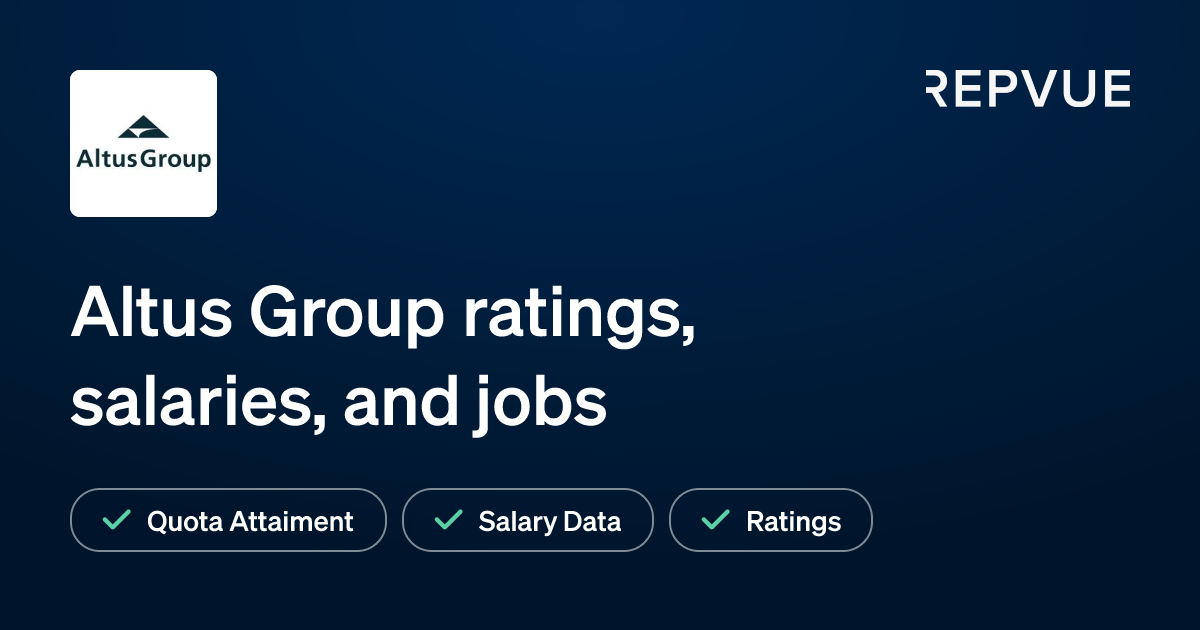 AltusGroup

REPVUE

Altus Group ratings, salaries, and jobs

✓ Quota Attaiment ✓ Salary Data ✓ Ratings