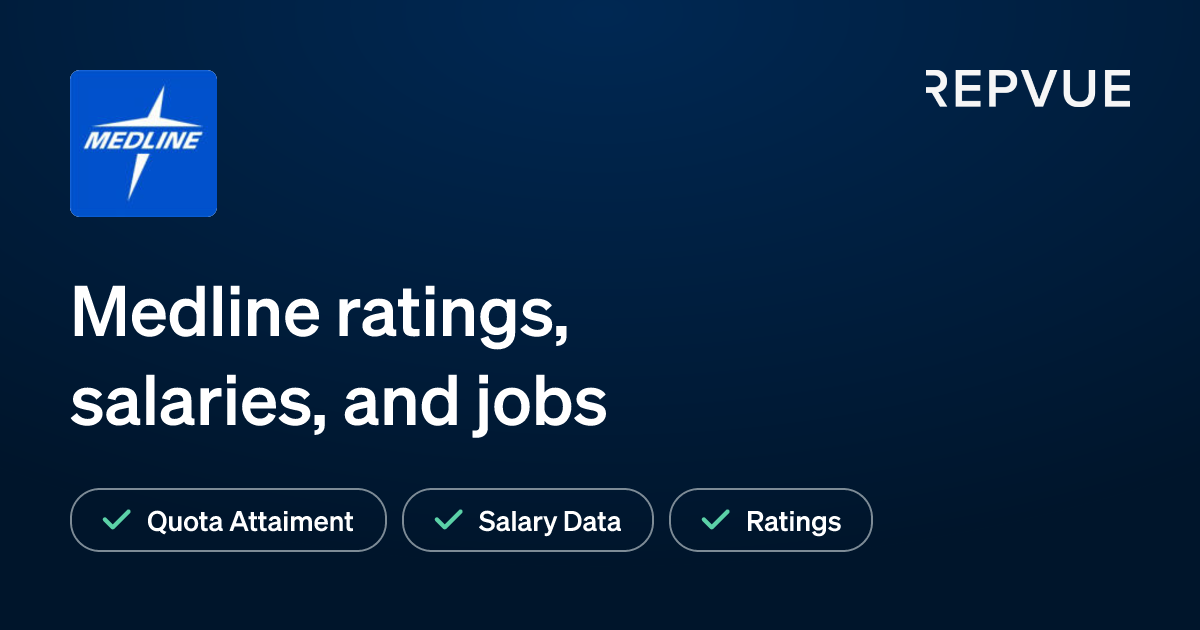 MEDLINE

REPVUE

Medline ratings, salaries, and jobs

✓ Quota Attaiment ✓ Salary Data ✓ Ratings